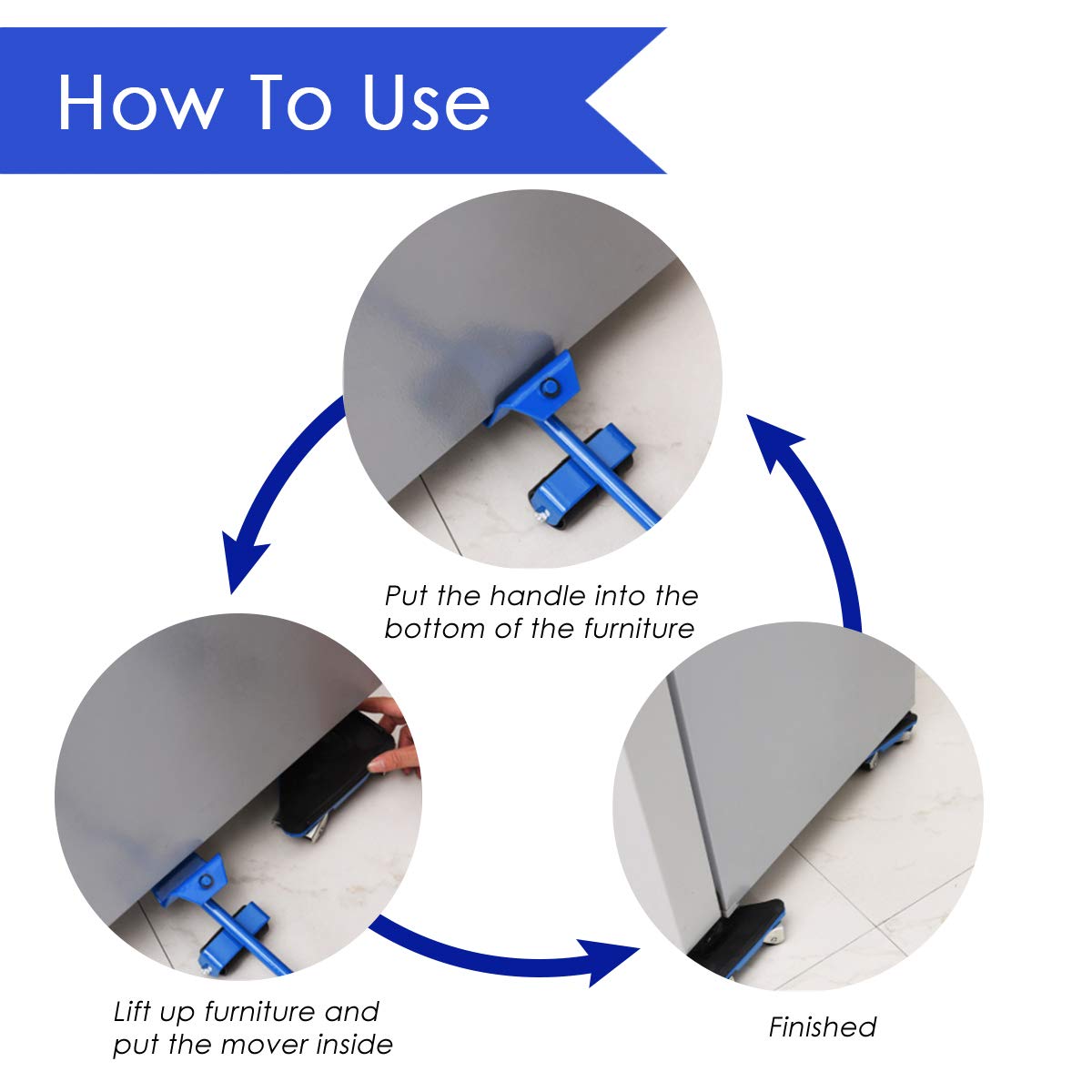 How To Use

Put the handle into the bottom of the furniture

Lift up furniture and put the mover inside

Finished